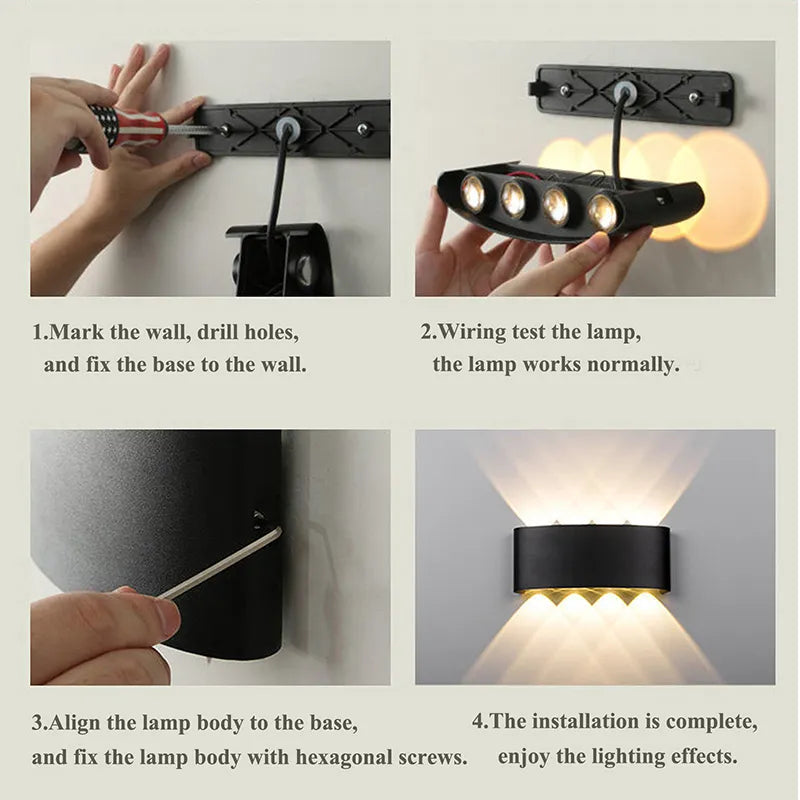 1.Mark the wall, drill holes, and fix the base to the wall.

2.Wiring test the lamp, the lamp works normally.

3.Align the lamp body to the base, and fix the lamp body with hexagonal screws.

4.The installation is complete, enjoy the lighting effects.